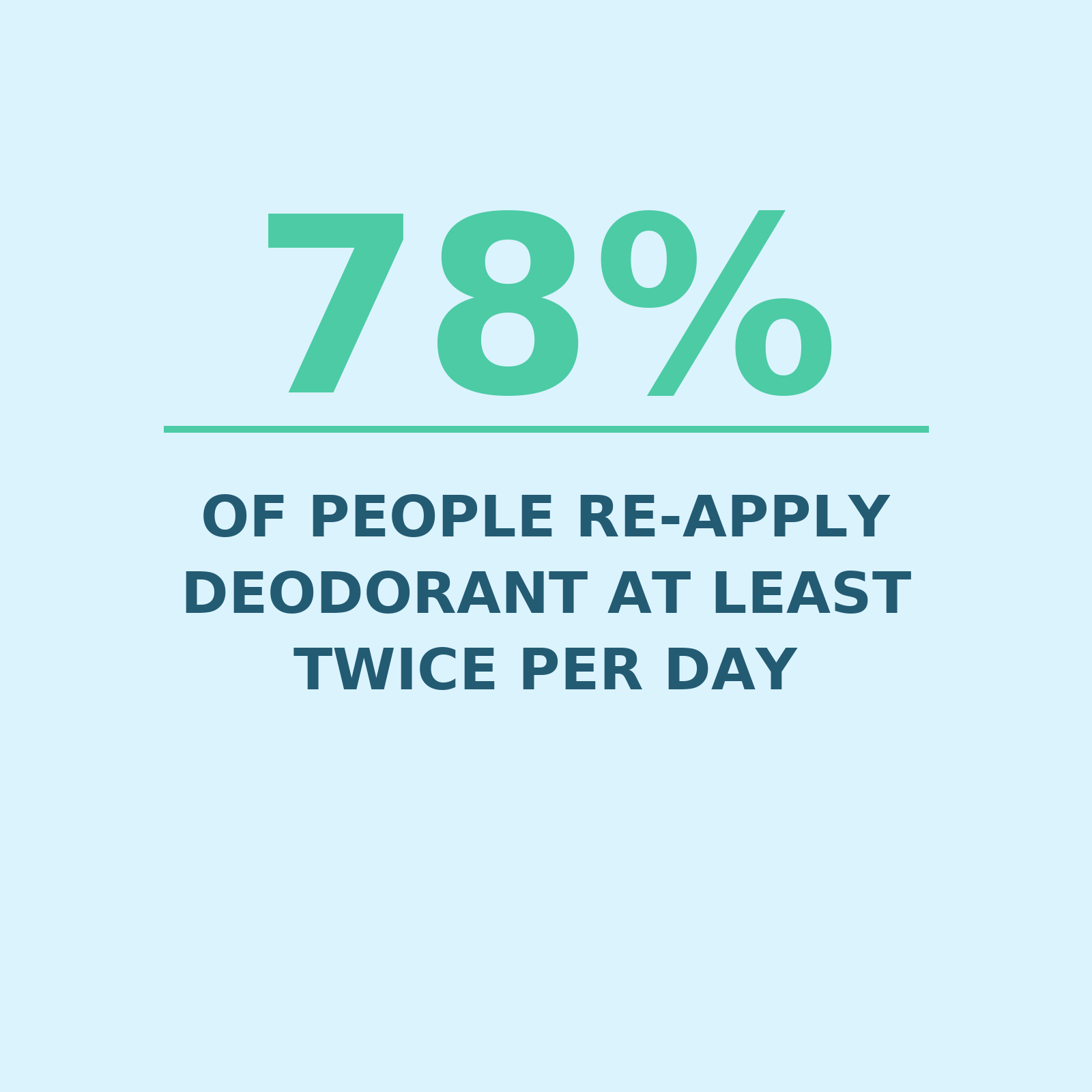 78%

OF PEOPLE RE-APPLY DEODORANT AT LEAST TWICE PER DAY