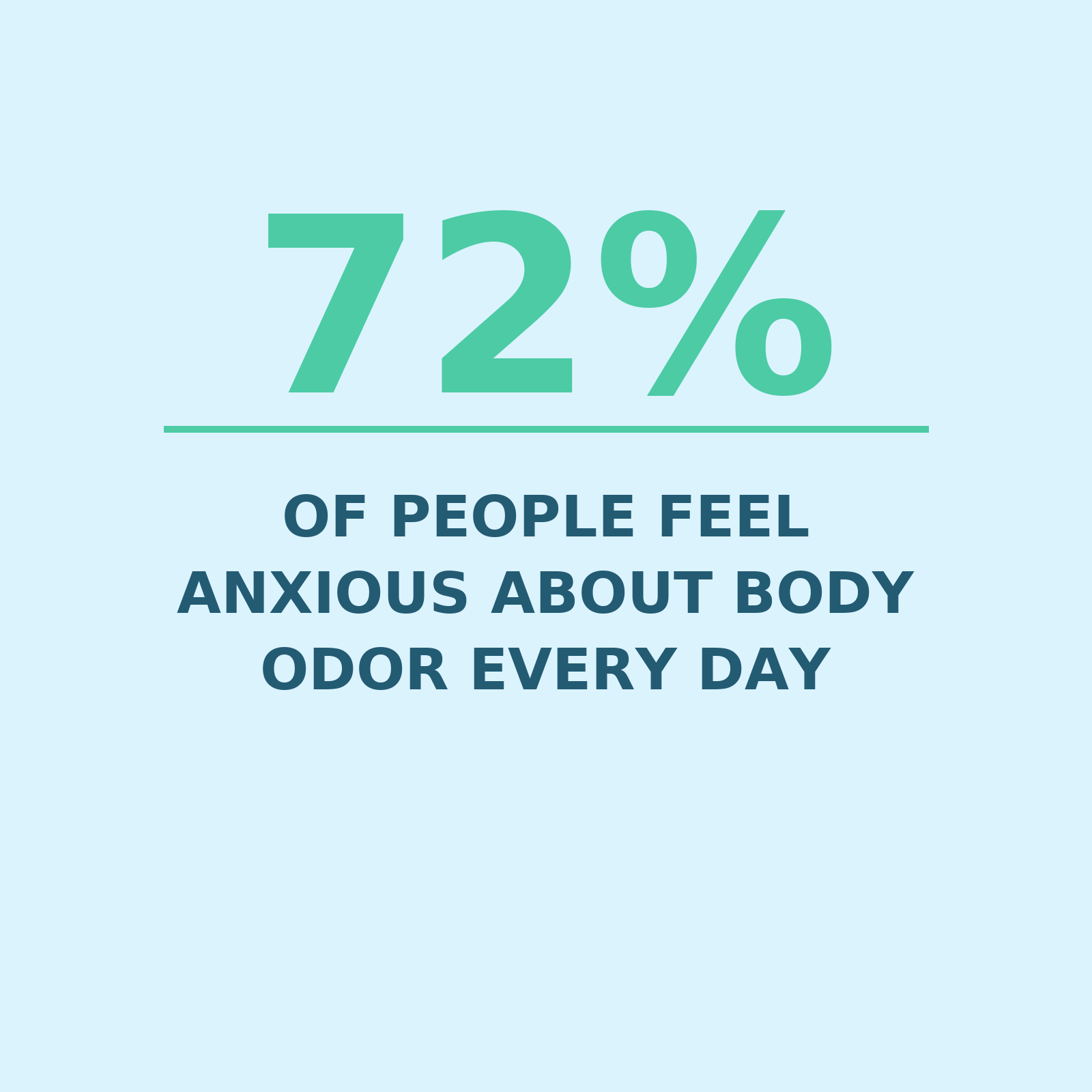 72%

OF PEOPLE FEEL ANXIOUS ABOUT BODY ODOR EVERY DAY